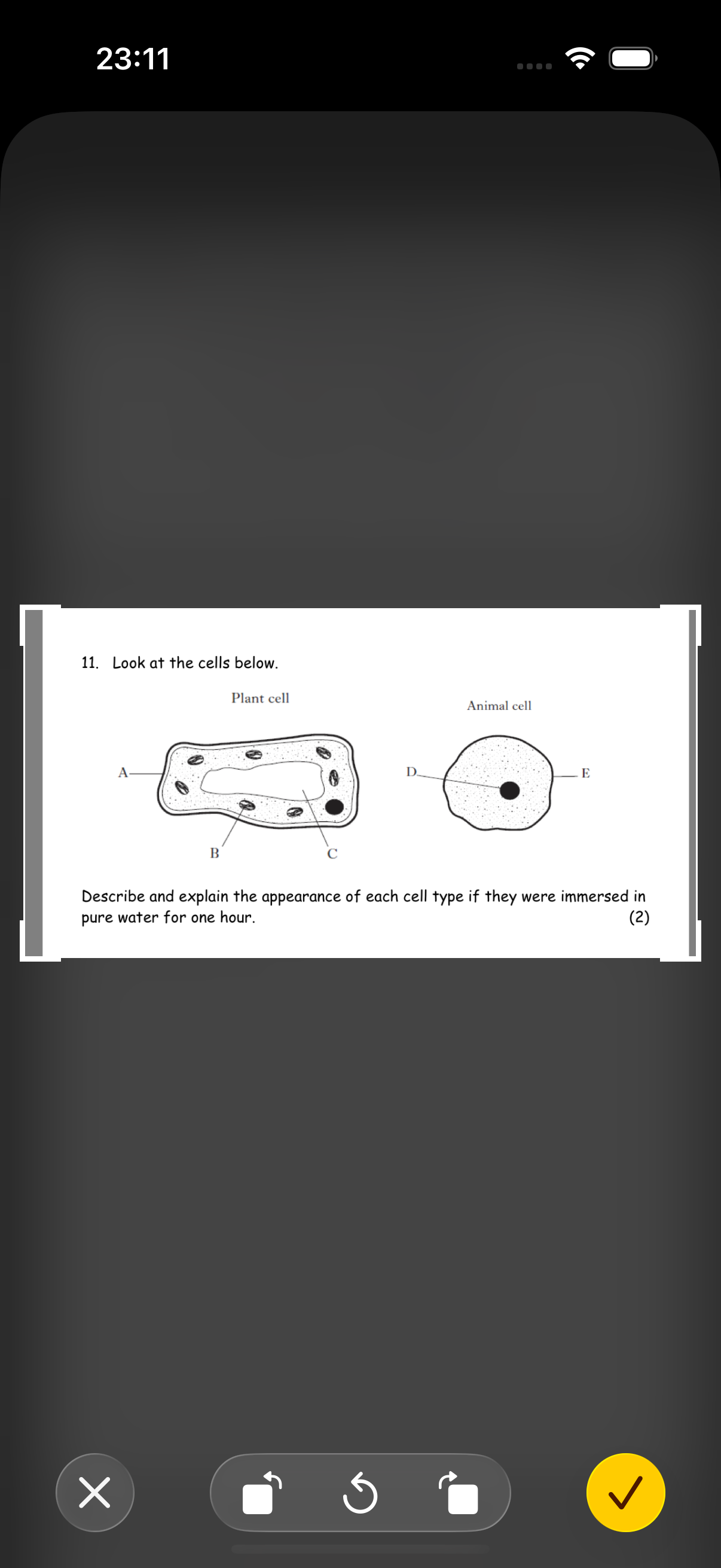 23:11

11. Look at the cells below.

Plant cell

Animal cell

A

B

C

D

E

Describe and explain the appearance of each cell type if they were immersed in pure water for one hour. (2)